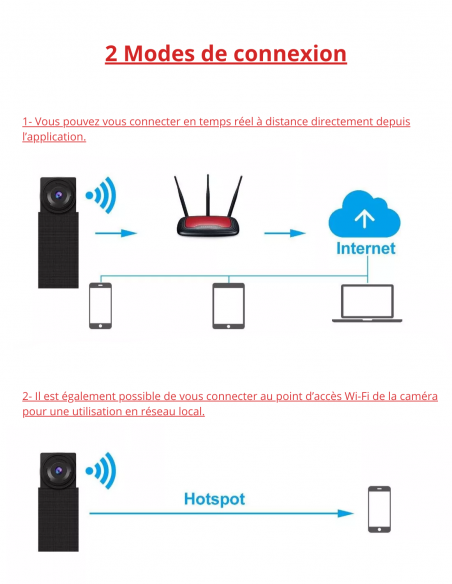 2 Modes de connexion

1- Vous pouvez vous connecter en temps réel à distance directement depuis l'application.

Internet

2- Il est également possible de vous connecter au point d'accès Wi-Fi de la caméra pour une utilisation en réseau local.

Hotspot